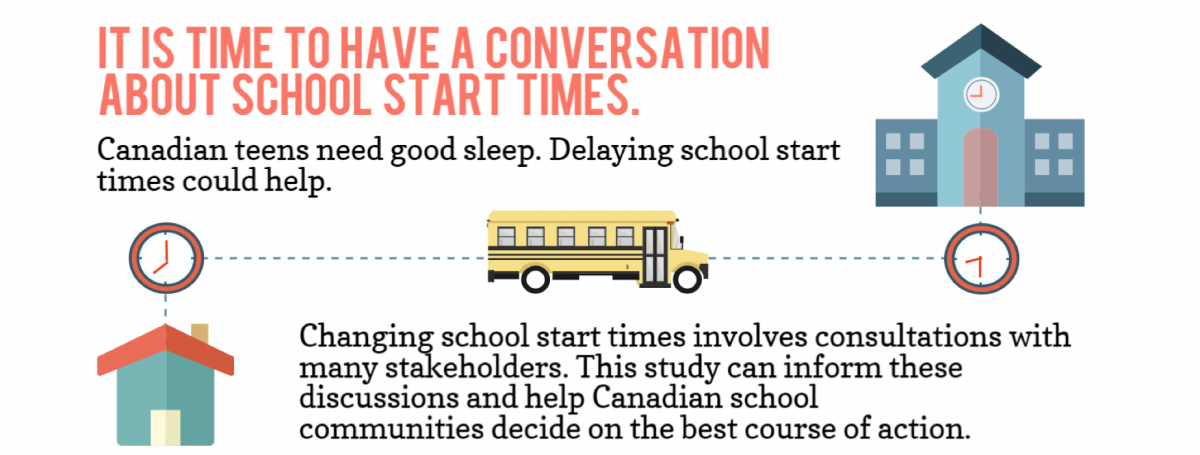 IT IS TIME TO HAVE A CONVERSATION ABOUT SCHOOL START TIMES.

Canadian teens need good sleep. Delaying school start times could help.

Changing school start times involves consultations with many stakeholders. This study can inform these discussions and help Canadian school communities decide on the best course of action.